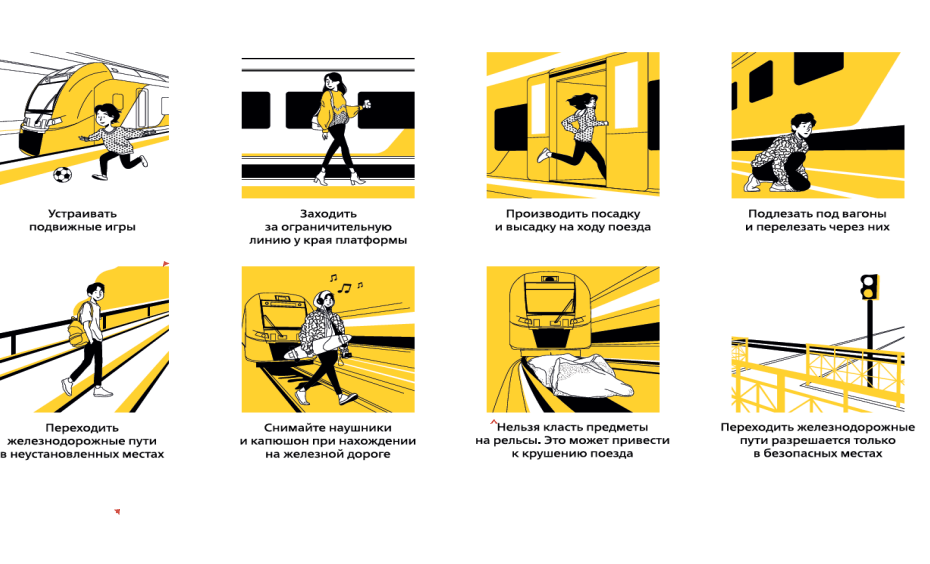 Устраивать подвижные игры

Заходить за ограничительную линию у края платформы

Производить посадку и высадку на ходу поезда

Подлезать под вагоны и перелезать через них

Переходить железнодорожные пути в неустановленных местах

Снимайте наушники и капюшон при нахождении на железной дороге

Нельзя класть предметы на рельсы. Это может привести к крушению поезда

Переходить железнодорожные пути разрешается только в безопасных местах